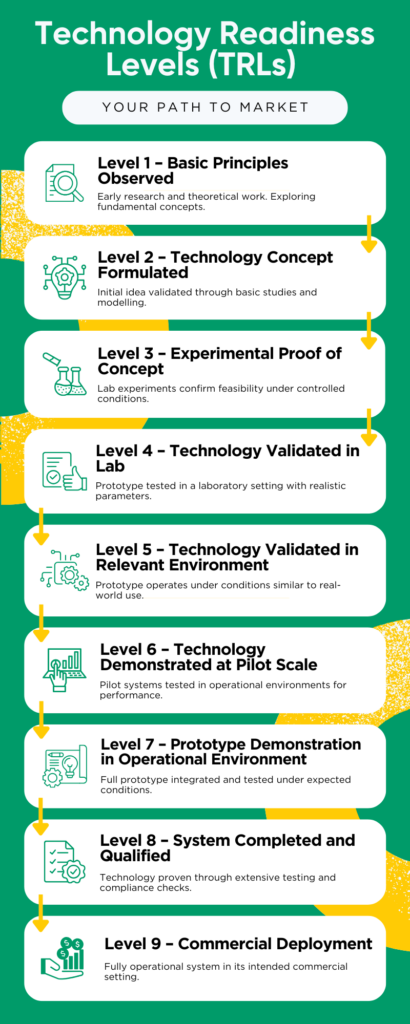 Technology Readiness Levels (TRLs)

YOUR PATH TO MARKET

Level 1 – Basic Principles Observed

Early research and theoretical work. Exploring fundamental concepts.

Level 2 – Technology Concept Formulated

Initial idea validated through basic studies and modelling.

Level 3 – Experimental Proof of Concept

Lab experiments confirm feasibility under controlled conditions.

Level 4 – Technology Validated in Lab

Prototype tested in a laboratory setting with realistic parameters.

Level 5 – Technology Validated in Relevant Environment

Prototype operates under conditions similar to real-world use.

Level 6 – Technology Demonstrated at Pilot Scale

Pilot systems tested in operational environments for performance.

Level 7 – Prototype Demonstration in Operational Environment

Full prototype integrated and tested under expected conditions.

Level 8 – System Completed and Qualified

Technology proven through extensive testing and compliance checks.

Level 9 – Commercial Deployment

Fully operational system in its intended commercial setting.